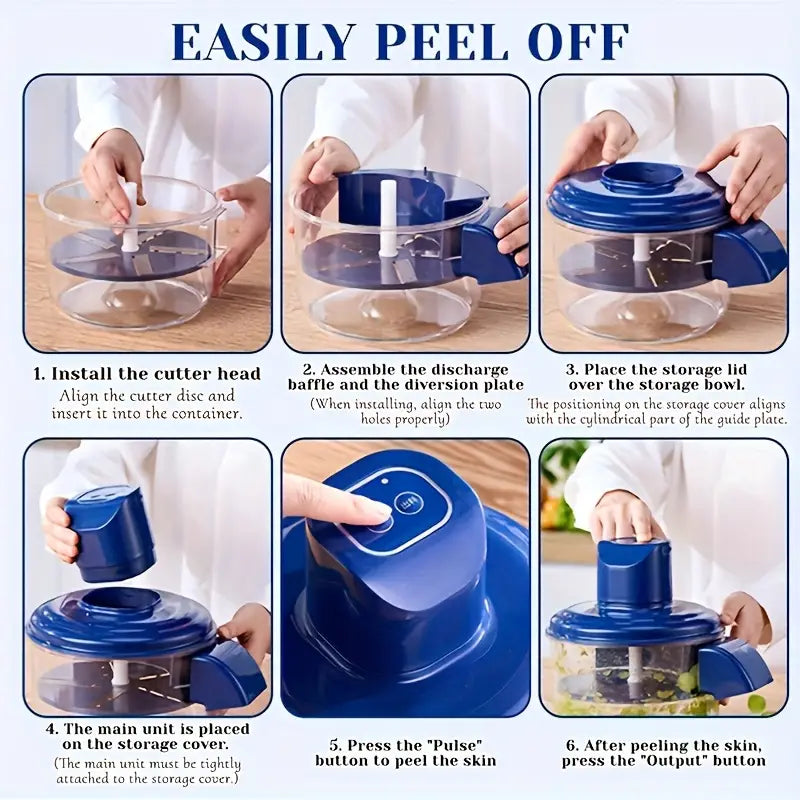 EASILY PEEL OFF

1. Install the cutter head
Align the cutter disc and insert it into the container.

2. Assemble the discharge baffle and the diversion plate
(When installing, align the two holes properly)

3. Place the storage lid over the storage bowl.
The positioning on the storage cover aligns with the cylindrical part of the guide plate.

4. The main unit is placed on the storage cover.
(The main unit must be tightly attached to the storage cover.)

5. Press the "Pulse" button to peel the skin

6. After peeling the skin, press the "Output" button