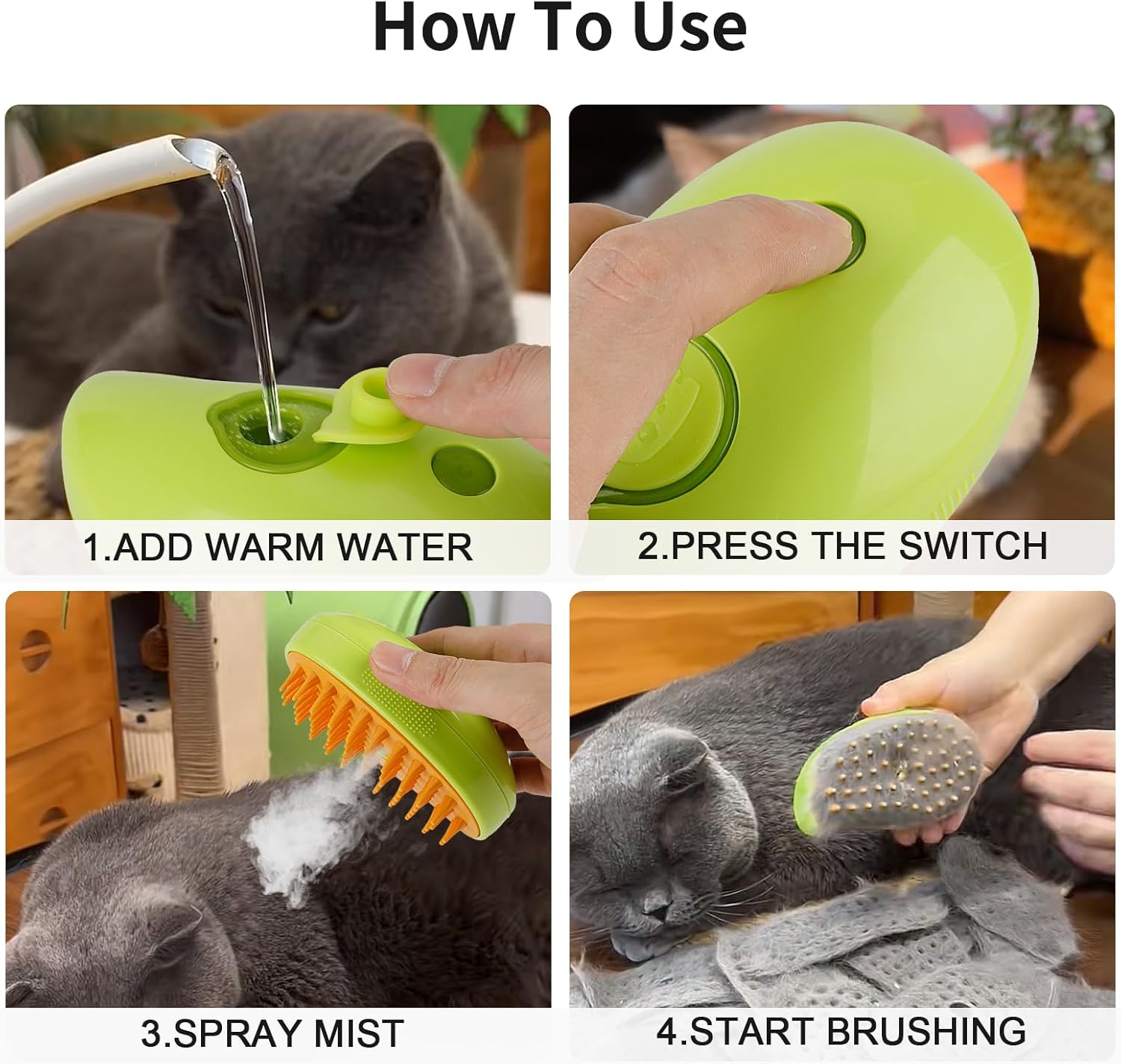 How To Use

1.ADD WARM WATER

2.PRESS THE SWITCH

3.SPRAY MIST

4.START BRUSHING