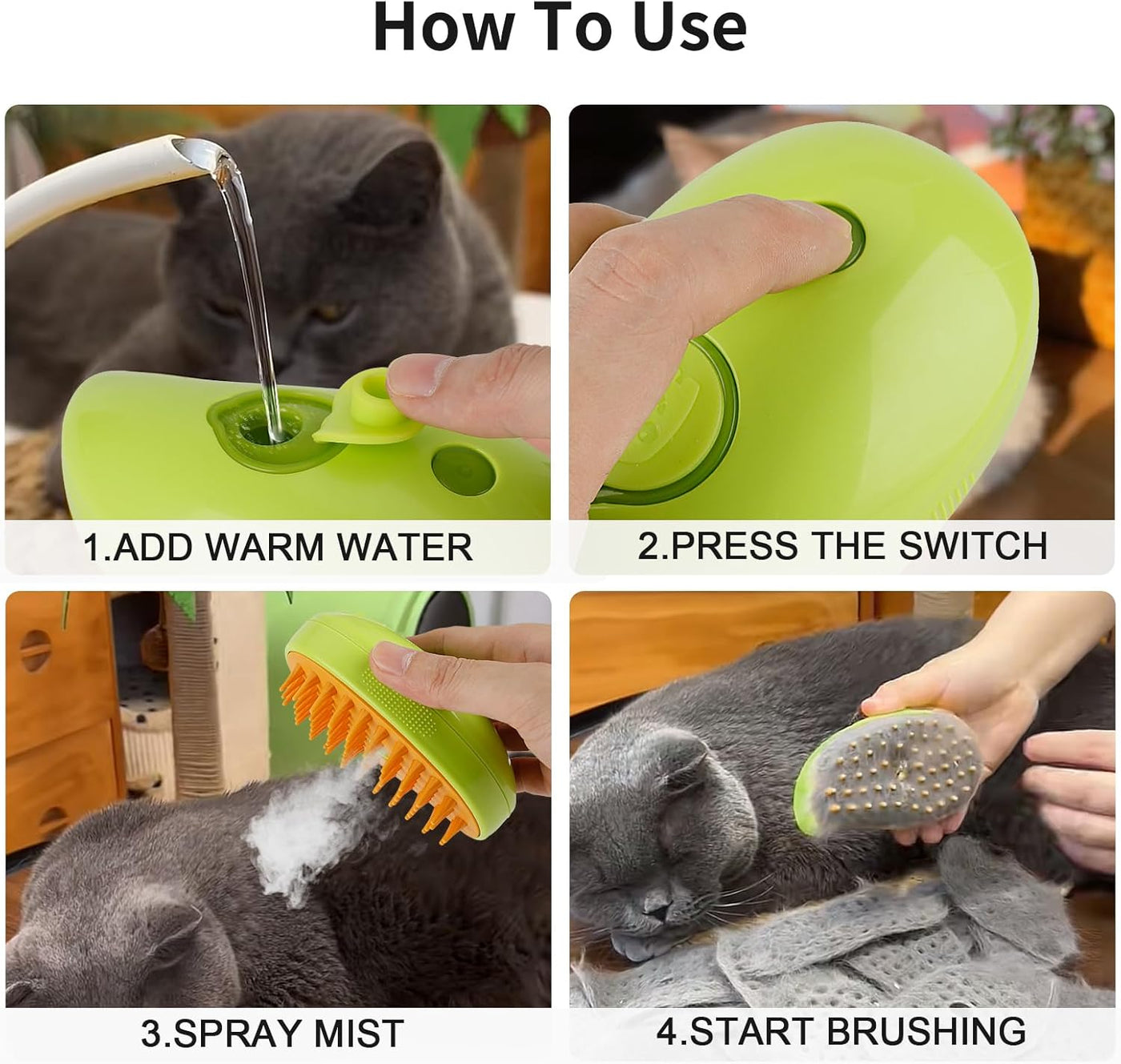 How To Use

1.ADD WARM WATER

2.PRESS THE SWITCH

3.SPRAY MIST

4.START BRUSHING