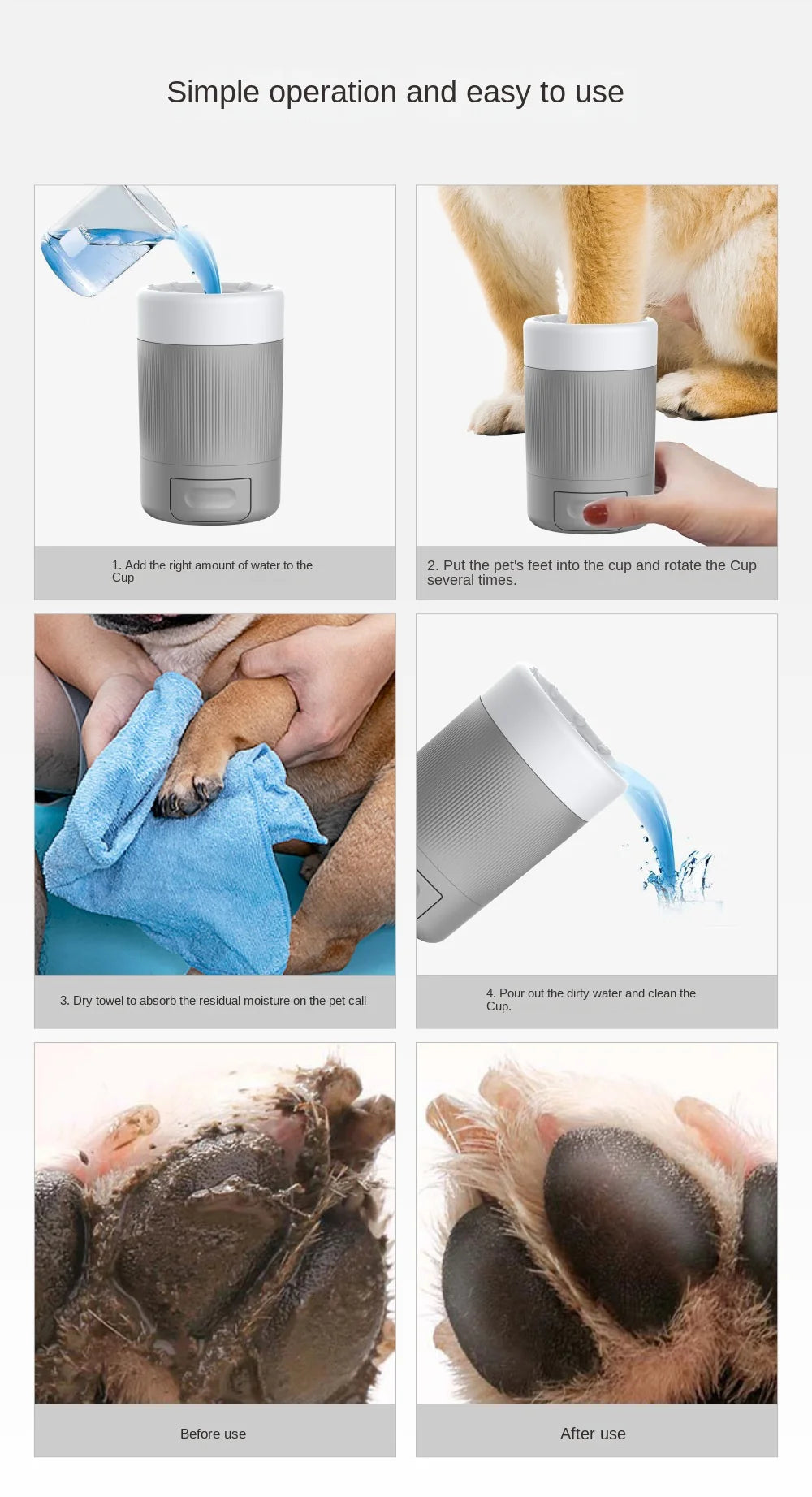 Simple operation and easy to use

1. Add the right amount of water to the Cup

2. Put the pet's feet into the cup and rotate the Cup several times.

3. Dry towel to absorb the residual moisture on the pet call

4. Pour out the dirty water and clean the Cup.

Before use

After use